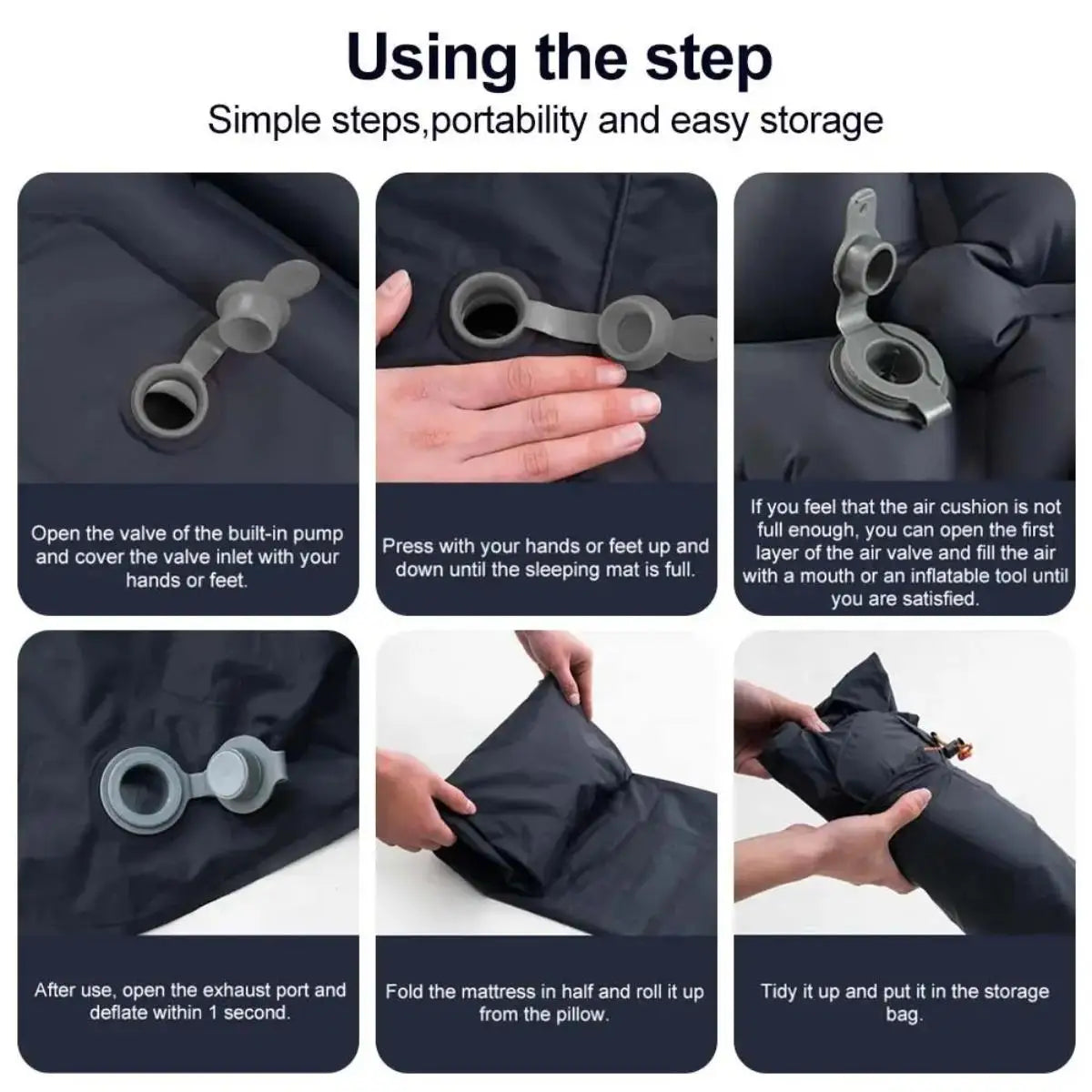 Using the step

Simple steps,portability and easy storage

Open the valve of the built-in pump and cover the valve inlet with your hands or feet.

Press with your hands or feet up and down until the sleeping mat is full.

If you feel that the air cushion is not full enough, you can open the first layer of the air valve and fill the air with a mouth or an inflatable tool until you are satisfied.

After use, open the exhaust port and deflate within 1 second.

Fold the mattress in half and roll it up from the pillow.

Tidy it up and put it in the storage bag.