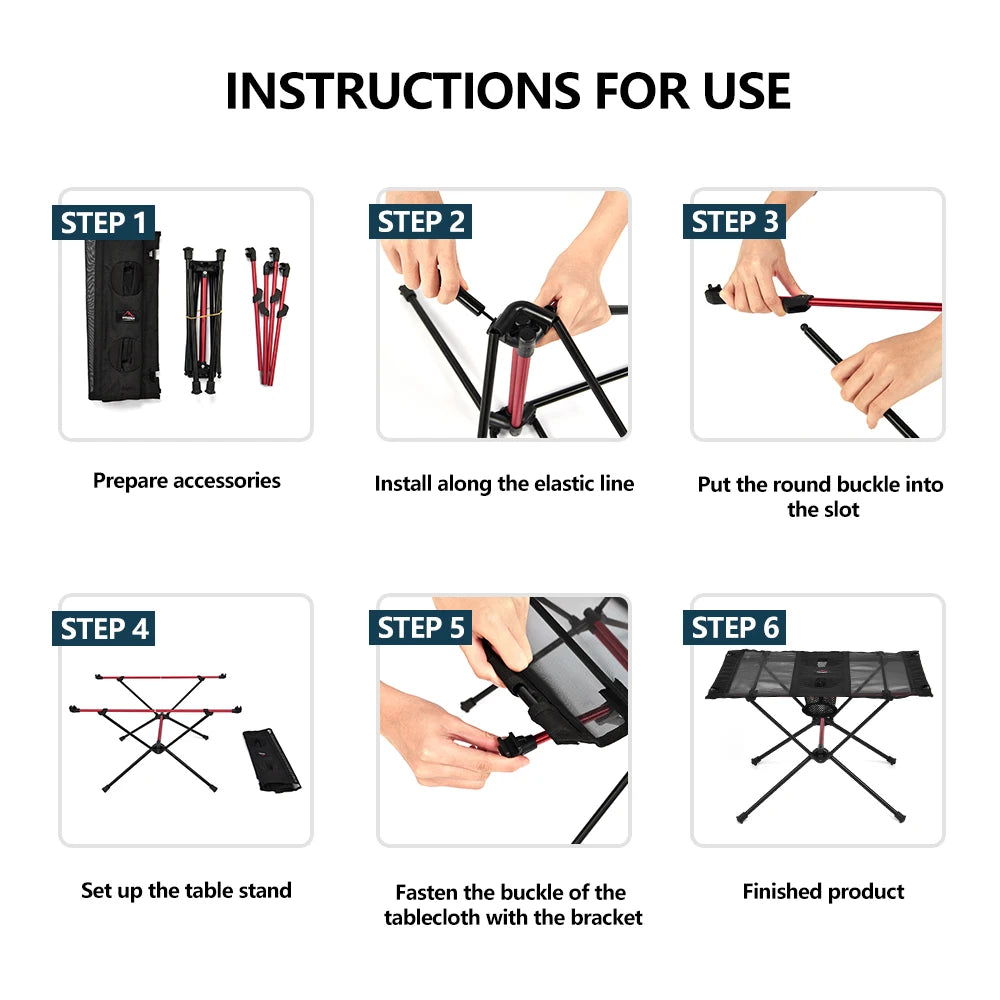 INSTRUCTIONS FOR USE

STEP 1

Prepare accessories

STEP 2

Install along the elastic line

STEP 3

Put the round buckle into the slot

STEP 4

Set up the table stand

STEP 5

Fasten the buckle of the tablecloth with the bracket

STEP 6

Finished product